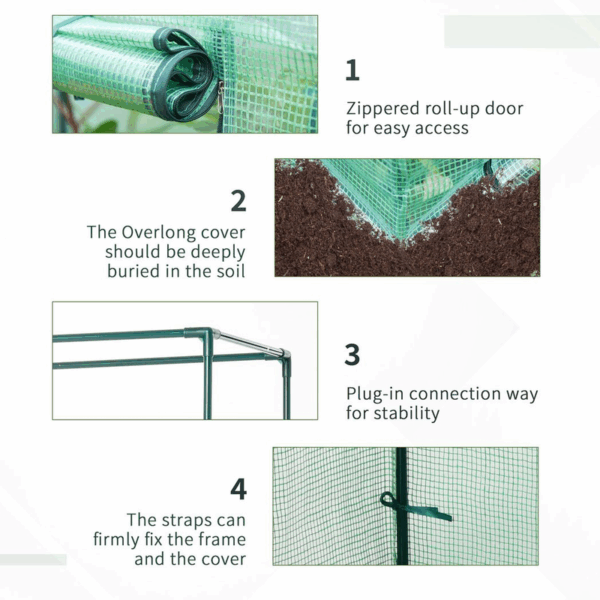 1

Zippered roll-up door for easy access

2

The Overlong cover should be deeply buried in the soil

3

Plug-in connection way for stability

4

The straps can firmly fix the frame and the cover