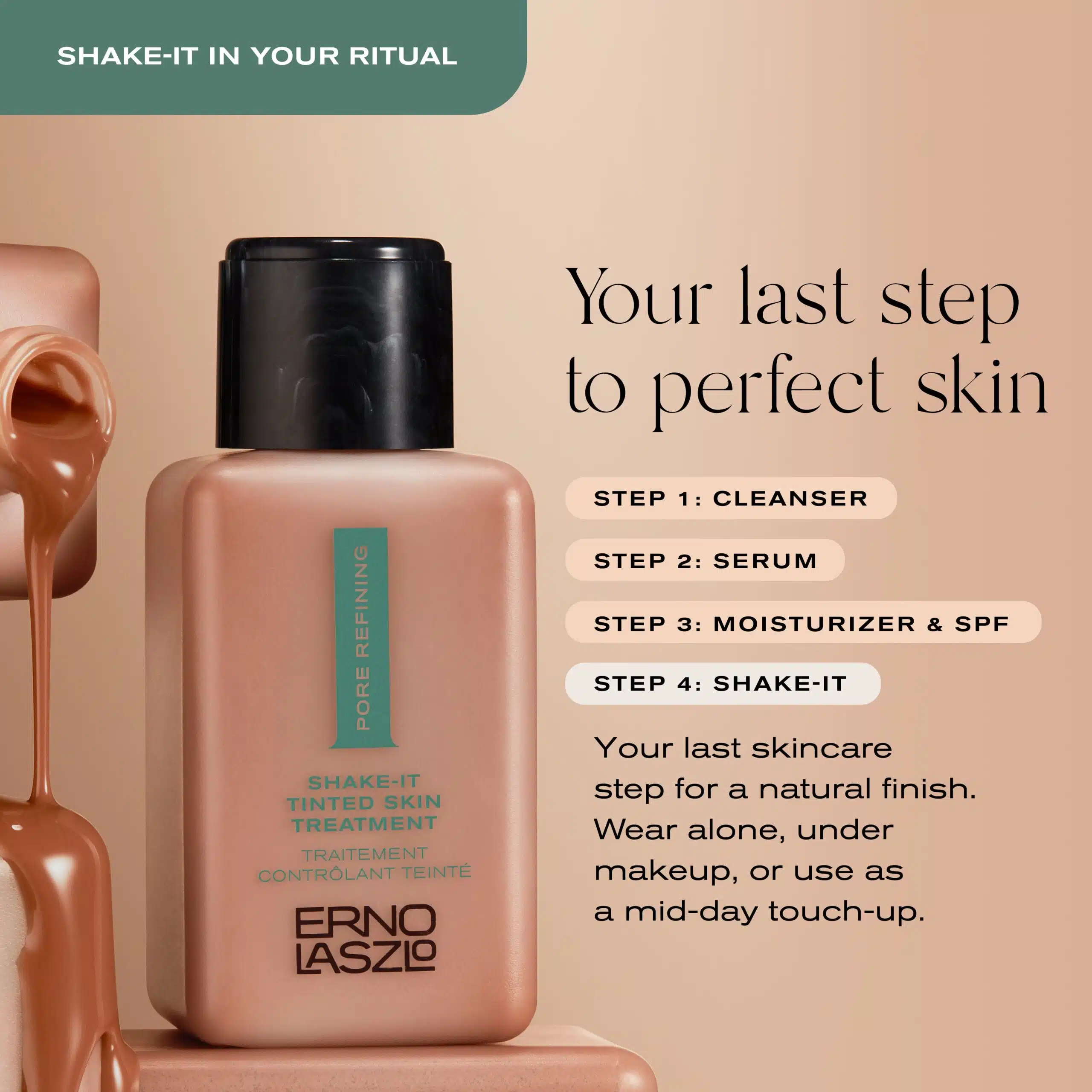 SHAKE-IT IN YOUR RITUAL

PORE REFINING

SHAKE-IT TINTED SKIN TREATMENT

TRAITEMENT CONTRÔLANT TEINTÉ

ERNO LASZLO

Your last step to perfect skin

STEP 1: CLEANSER

STEP 2: SERUM

STEP 3: MOISTURIZER & SPF

STEP 4: SHAKE-IT

Your last skincare step for a natural finish. Wear alone, under makeup, or use as a mid-day touch-up.