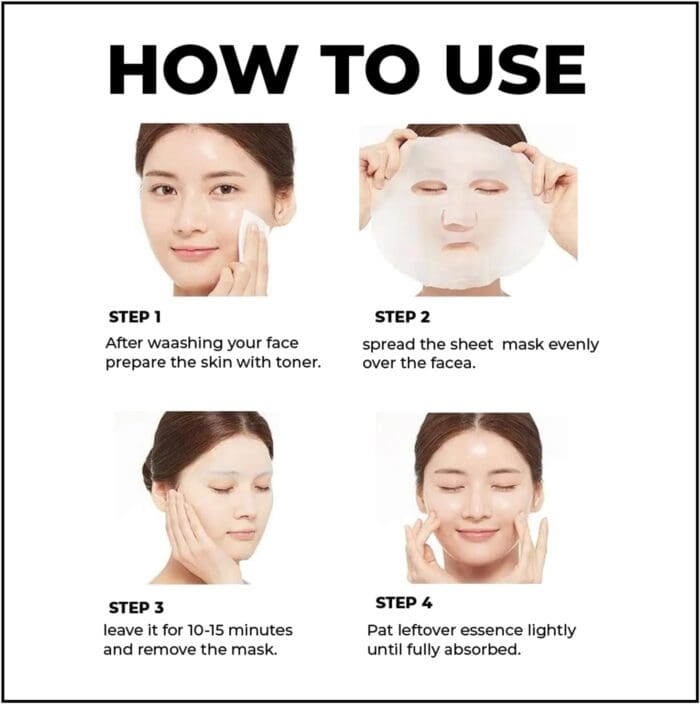 HOW TO USE

STEP 1
After waashing your face prepare the skin with toner.

STEP 2
spread the sheet mask evenly over the facea.

STEP 3
leave it for 10-15 minutes and remove the mask.

STEP 4
Pat leftover essence lightly until fully absorbed.