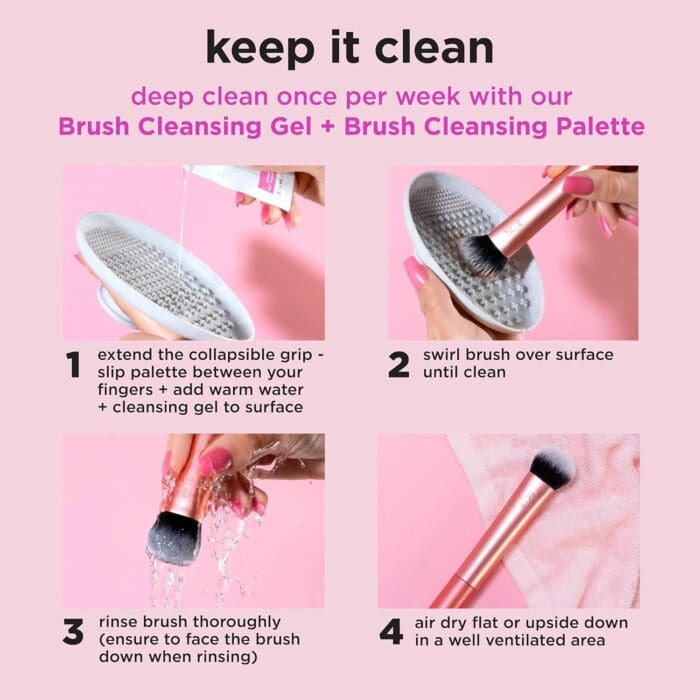 keep it clean

deep clean once per week with our
Brush Cleansing Gel + Brush Cleansing Palette

1 extend the collapsible grip - slip palette between your fingers + add warm water + cleansing gel to surface

2 swirl brush over surface until clean

3 rinse brush thoroughly (ensure to face the brush down when rinsing)

4 air dry flat or upside down in a well ventilated area